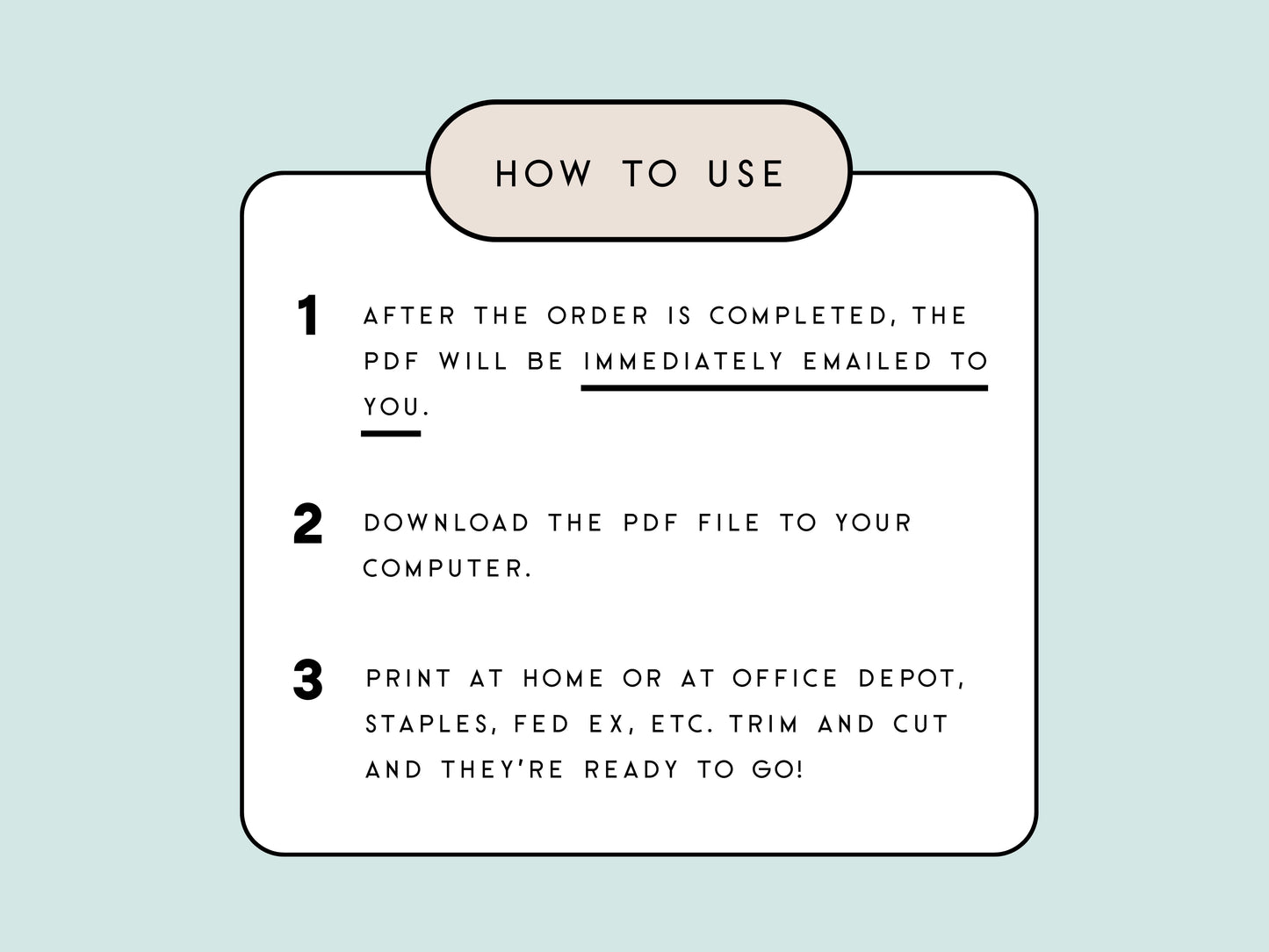 HOW TO USE

1 AFTER THE ORDER IS COMPLETED, THE PDF WILL BE IMMEDIATELY EMAILED TO YOU.

2 DOWNLOAD THE PDF FILE TO YOUR COMPUTER.

3 PRINT AT HOME OR AT OFFICE DEPOT, STAPLES, FED EX, ETC. TRIM AND CUT AND THEY'RE READY TO GO!